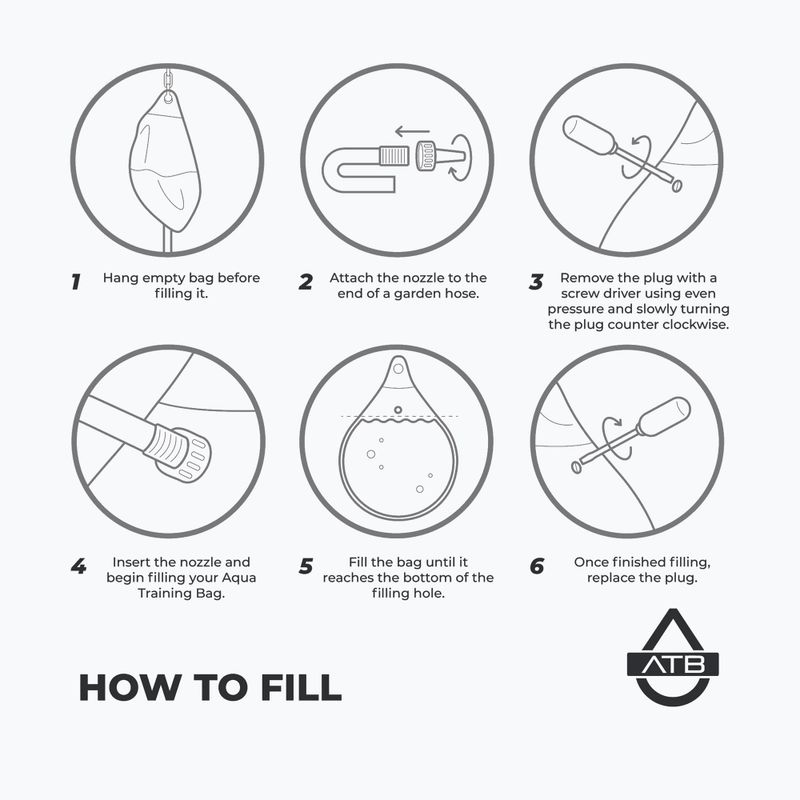 1 Hang empty bag before filling it.

2 Attach the nozzle to the end of a garden hose.

3 Remove the plug with a screw driver using even pressure and slowly turning the plug counter clockwise.

4 Insert the nozzle and begin filling your Aqua Training Bag.

5 Fill the bag until it reaches the bottom of the filling hole.

6 Once finished filling, replace the plug.

HOW TO FILL

ATB